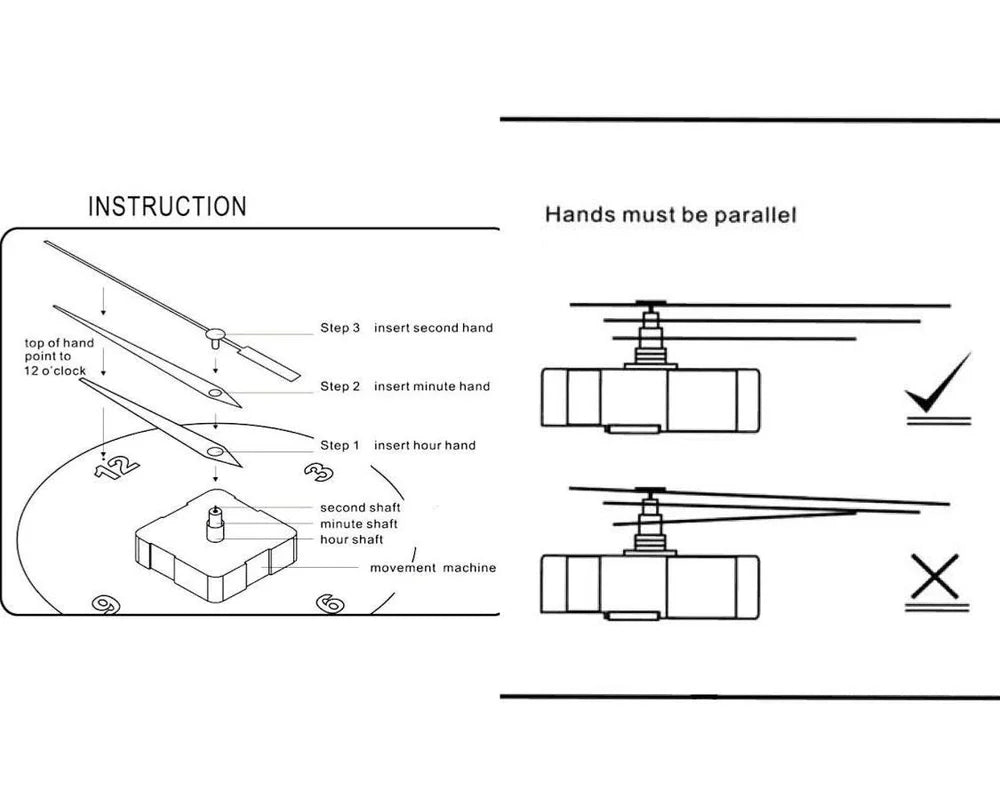 INSTRUCTION

top of hand point to 12 o'clock

Step 3 insert second hand

Step 2 insert minute hand

Step 1 insert hour hand

12

3

second shaft

minute shaft

hour shaft

movement machine

9

6

Hands must be parallel